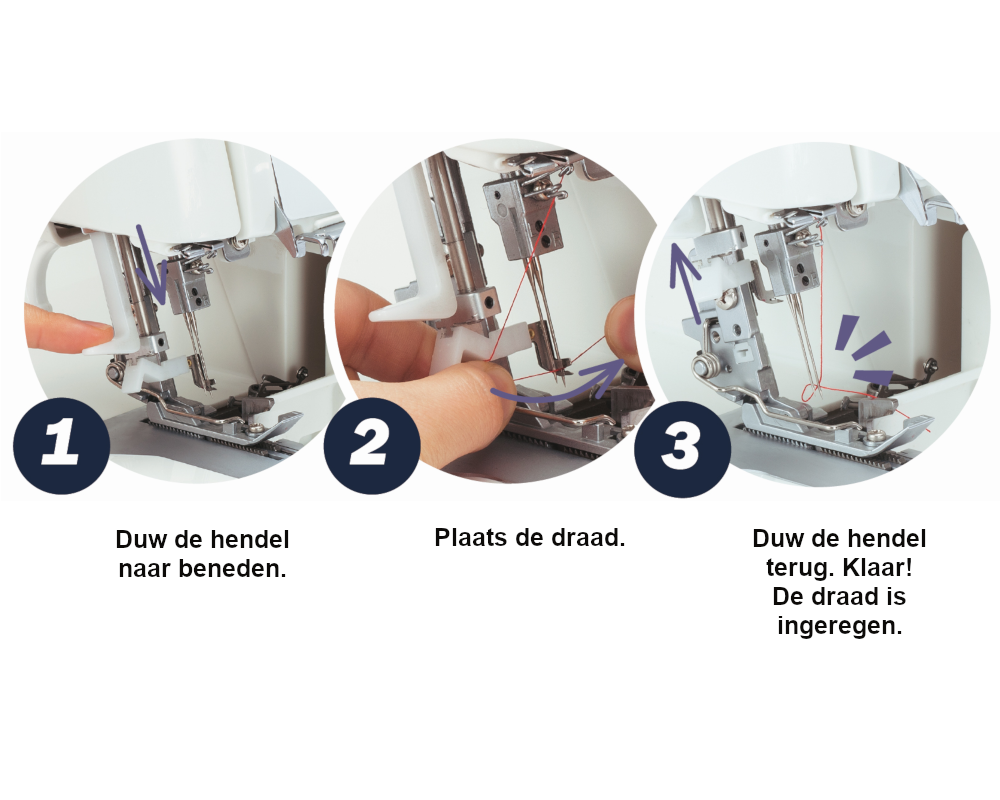 1

Duw de hendel naar beneden.

2

Plaats de draad.

3

Duw de hendel terug. Klaar! De draad is ingeregen.